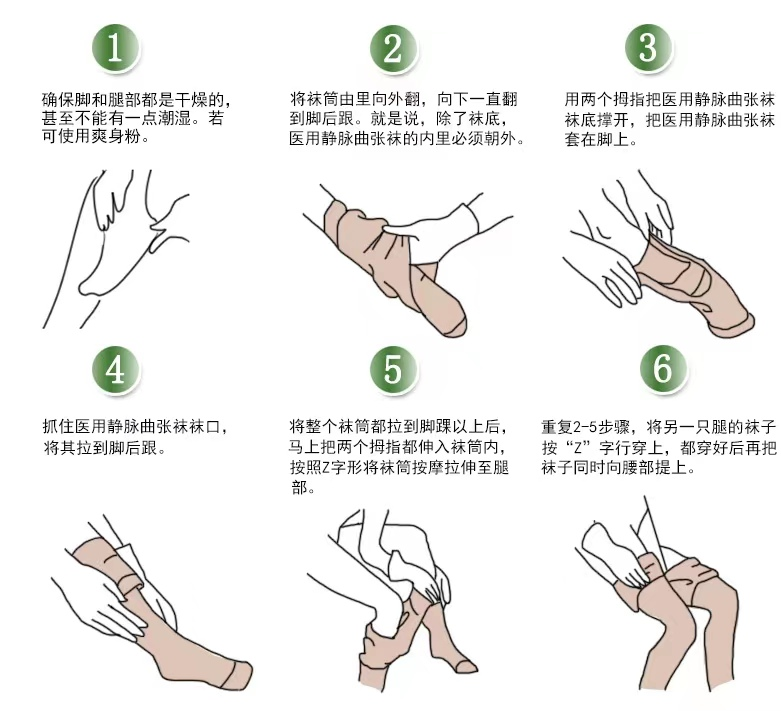 1

确保脚和腿部都是干燥的，甚至不能有一点潮湿。若可使用爽身粉。

2

将袜筒由里向外翻，向下一直翻到脚后跟。就是说，除了袜底，医用静脉曲张袜的内里必须朝外。

3

用两个拇指把医用静脉曲张袜袜底撑开，把医用静脉曲张袜套在脚上。

4

抓住医用静脉曲张袜袜口，将其拉到脚后跟。

5

将整个袜筒都拉到脚踝以上后，马上把两个拇指都伸入袜筒内，按照Z字形将袜筒按摩拉伸至腿部。

6

重复2-5步骤，将另一只腿的袜子按“Z”字行穿上，都穿好后再把袜子同时向腰部提上。